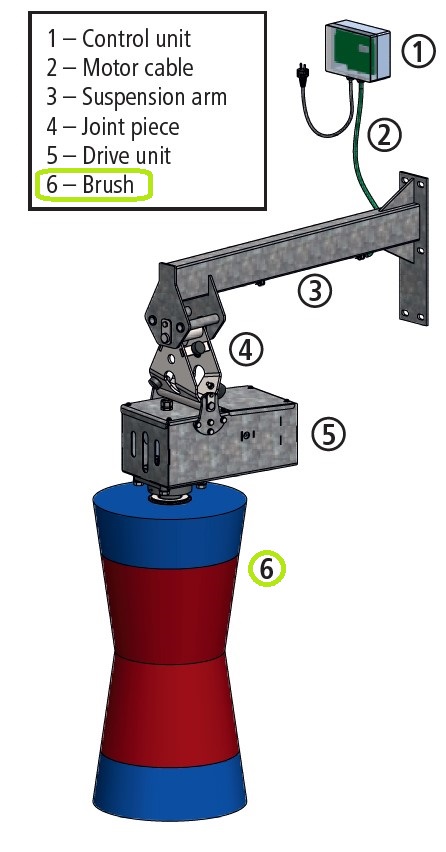 1 – Control unit
2 – Motor cable
3 – Suspension arm
4 – Joint piece
5 – Drive unit
6 – Brush

①
②
③
④
⑤
6