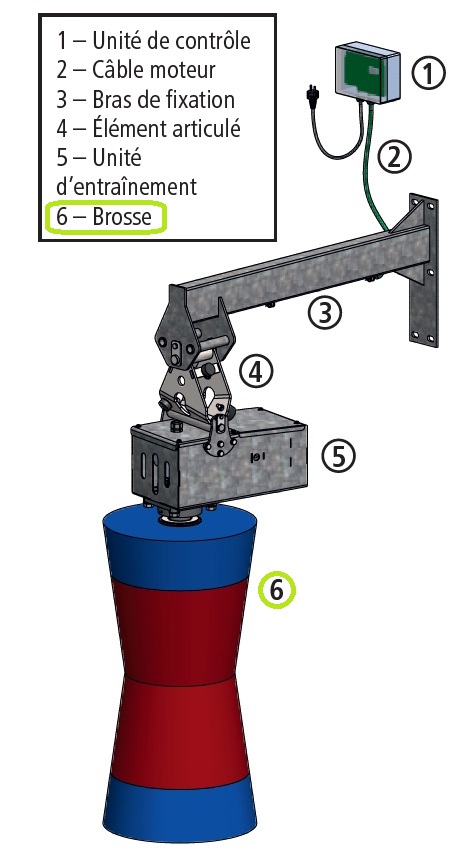 1 – Unité de contrôle
2 – Câble moteur
3 – Bras de fixation
4 – Élément articulé
5 – Unité d'entraînement
6 – Brosse

①
②
③
④
⑤
⑥